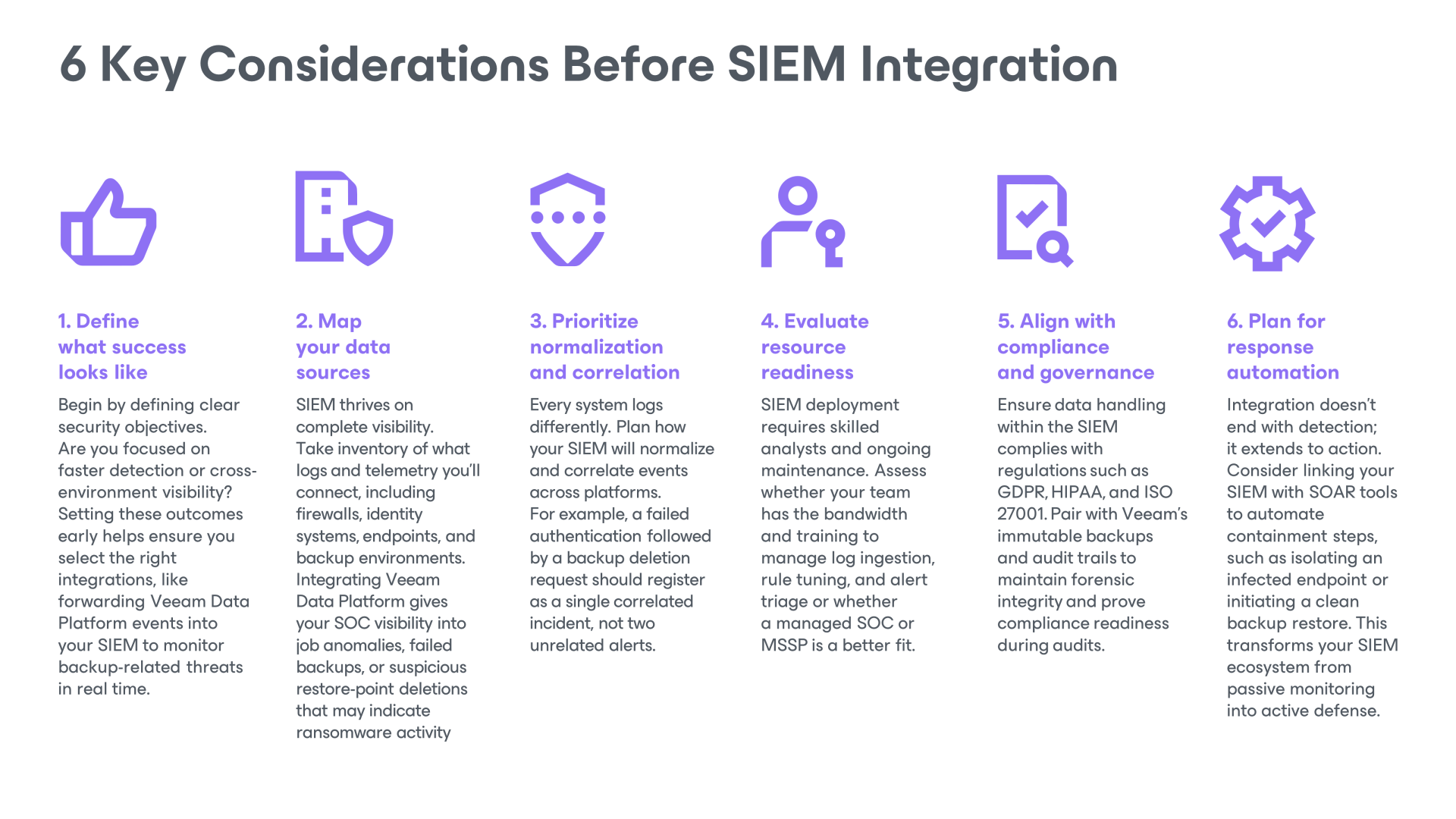 6 Key Considerations Before SIEM Integration

1. Define what success looks like

Begin by defining clear security objectives. Are you focused on faster detection or cross-environment visibility? Setting these outcomes early helps ensure you select the right integrations, like forwarding Veeam Data Platform events into your SIEM to monitor backup-related threats in real time.

2. Map your data sources

SIEM thrives on complete visibility. Take inventory of what logs and telemetry you'll connect, including firewalls, identity systems, endpoints, and backup environments. Integrating Veeam Data Platform gives your SOC visibility into job anomalies, failed backups, or suspicious restore-point deletions that may indicate ransomware activity

3. Prioritize normalization and correlation

Every system logs differently. Plan how your SIEM will normalize and correlate events across platforms. For example, a failed authentication followed by a backup deletion request should register as a single correlated incident, not two unrelated alerts.

4. Evaluate resource readiness

SIEM deployment requires skilled analysts and ongoing maintenance. Assess whether your team has the bandwidth and training to manage log ingestion, rule tuning, and alert triage or whether a managed SOC or MSSP is a better fit.

5. Align with compliance and governance

Ensure data handling within the SIEM complies with regulations such as GDPR, HIPAA, and ISO 27001. Pair with Veeam's immutable backups and audit trails to maintain forensic integrity and prove compliance readiness during audits.

6. Plan for response automation

Integration doesn't end with detection; it extends to action. Consider linking your SIEM with SOAR tools to automate containment steps, such as isolating an infected endpoint or initiating a clean backup restore. This transforms your SIEM ecosystem from passive monitoring into active defense.