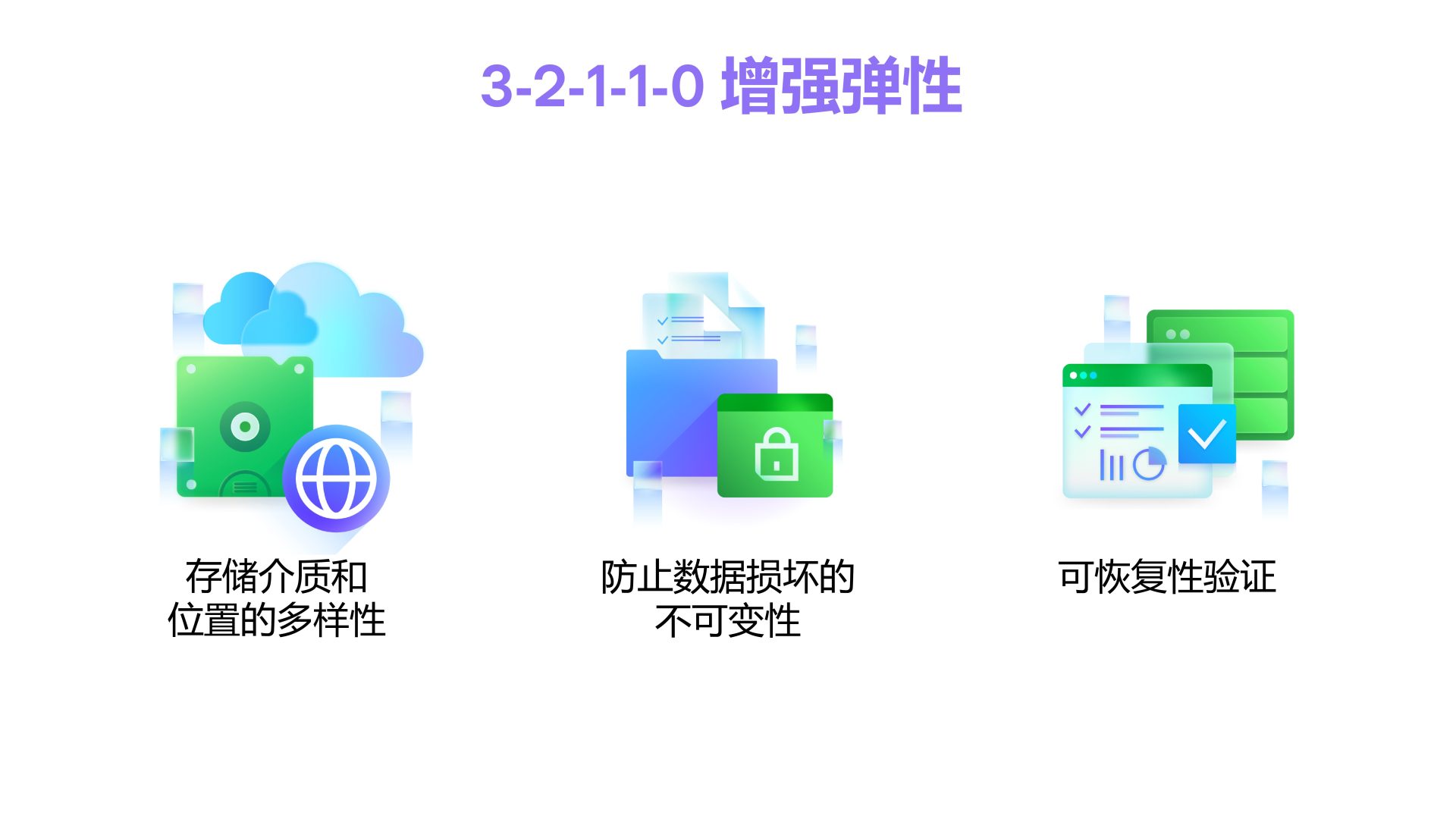 3-2-1-1-0 增强弹性

存储介质和位置的多样性

防止数据损坏的不可变性

可恢复性验证