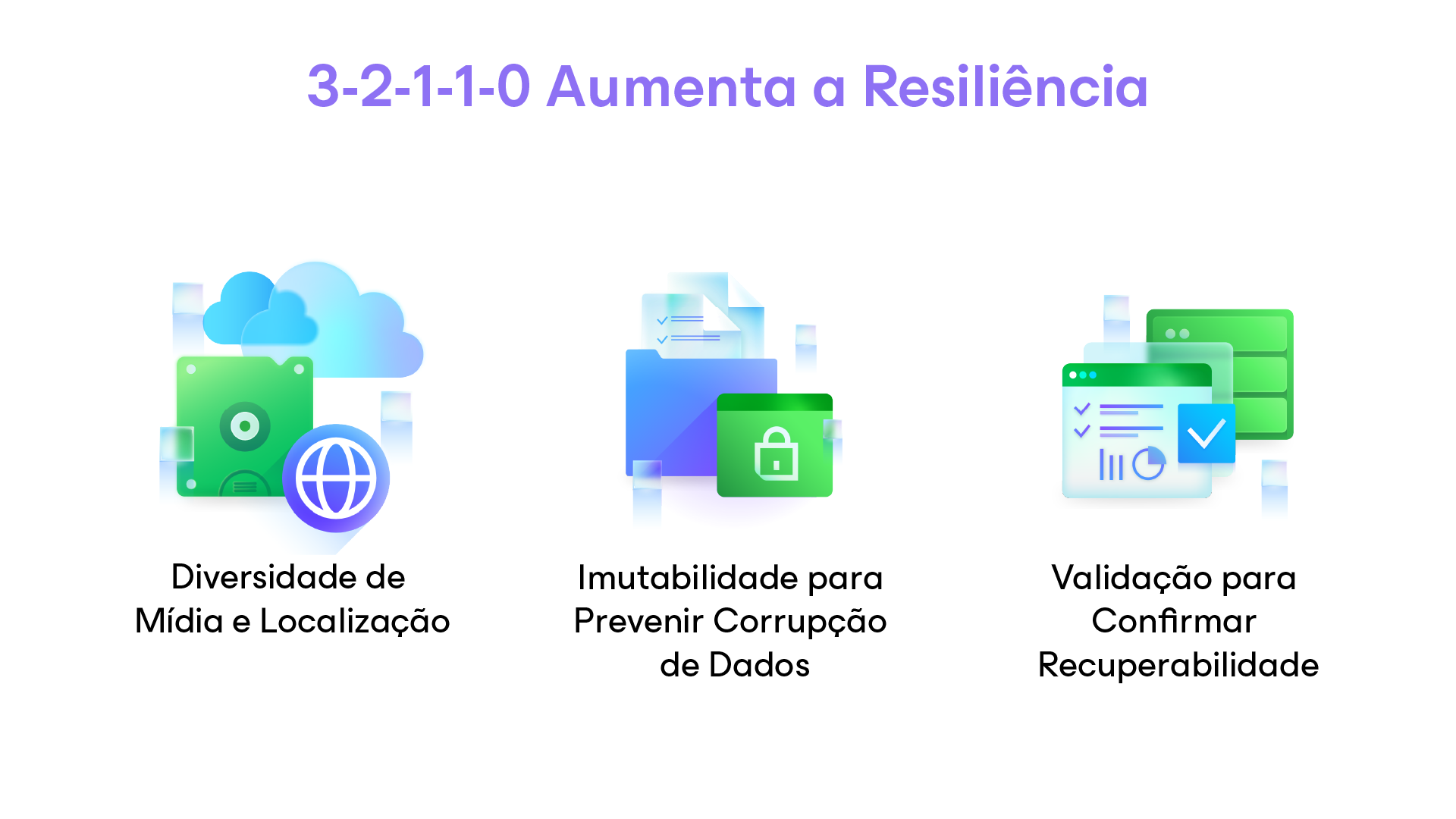 3-2-1-1-0 Aumenta a Resiliência

Diversidade de Mídia e Localização

Imutabilidade para Prevenir Corrupção de Dados

Validação para Confirmar Recuperabilidade